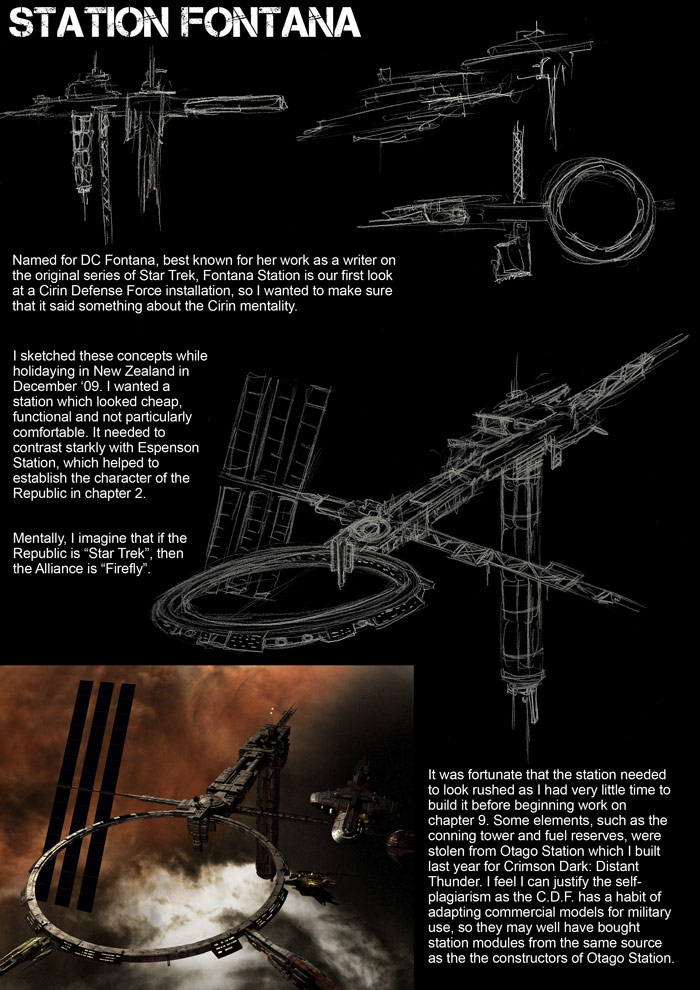 STATION FONTANA

Named for DC Fontana, best known for her work as a writer on the original series of Star Trek, Fontana Station is our first look at a Cirin Defense Force installation, so I wanted to make sure that it said something about the Cirin mentality.

I sketched these concepts while holidaying in New Zealand in December '09. I wanted a station which looked cheap, functional and not particularly comfortable. It needed to contrast starkly with Espenson Station, which helped to establish the character of the Republic in chapter 2.

Mentally, I imagine that if the Republic is "Star Trek", then the Alliance is "Firefly".

It was fortunate that the station needed to look rushed as I had very little time to build it before beginning work on chapter 9. Some elements, such as the conning tower and fuel reserves, were stolen from Otago Station which I built last year for Crimson Dark: Distant Thunder. I feel I can justify the self-plagiarism as the C.D.F. has a habit of adapting commercial models for military use, so they may well have bought station modules from the same source as the the constructors of Otago Station.