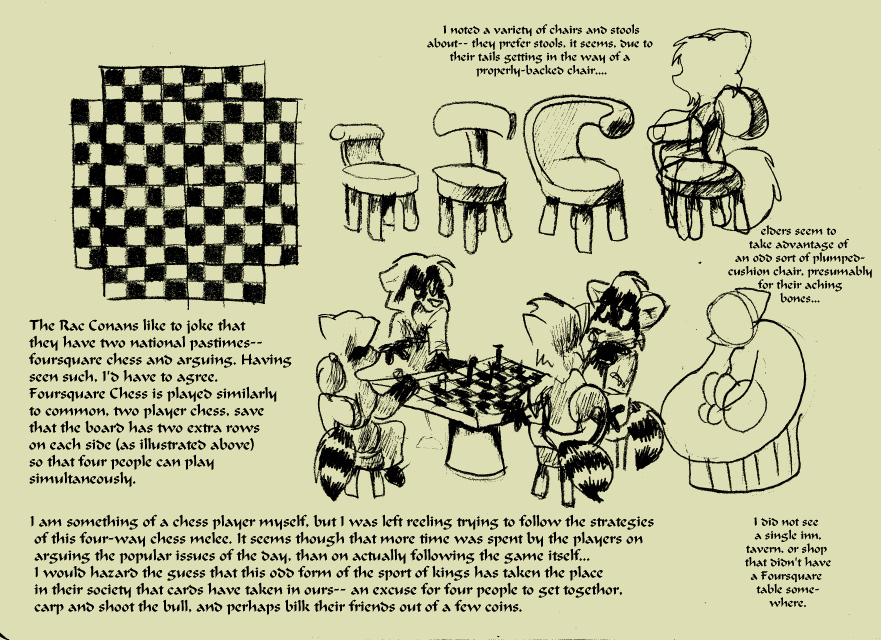 I noted a variety of chairs and stools about-- they prefer stools, it seems, due to their tails getting in the way of a properly-backed chair....

elders seem to take advantage of an odd sort of plumped-cushion chair, presumably for their aching bones...

The Rac Conans like to joke that they have two national pastimes-- foursquare chess and arguing. Having seen such, I'd have to agree. Foursquare Chess is played similarly to common, two player chess, save that the board has two extra rows on each side (as illustrated above) so that four people can play simultaneously.

I am something of a chess player myself, but I was left reeling trying to follow the strategies of this four-way chess melee. It seems though that more time was spent by the players on arguing the popular issues of the day, than on actually following the game itself... I would hazard the guess that this odd form of the sport of kings has taken the place in their society that cards have taken in ours-- an excuse for four people to get together, carp and shoot the bull, and perhaps bilk their friends out of a few coins.

I did not see a single inn, tavern, or shop that didn't have a Foursquare table somewhere.